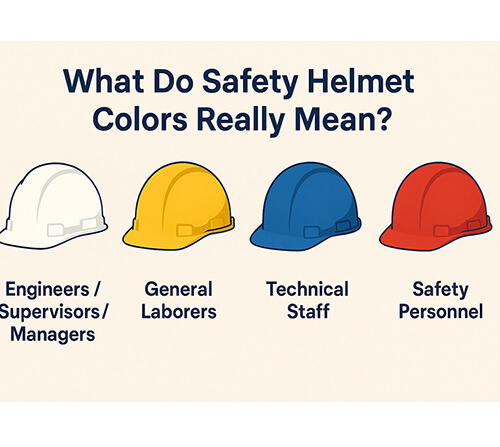 What Do Safety Helmet Colors Really Mean?

Engineers / Supervisors/ Managers

General Laborers

Technical Staff

Safety Personnel